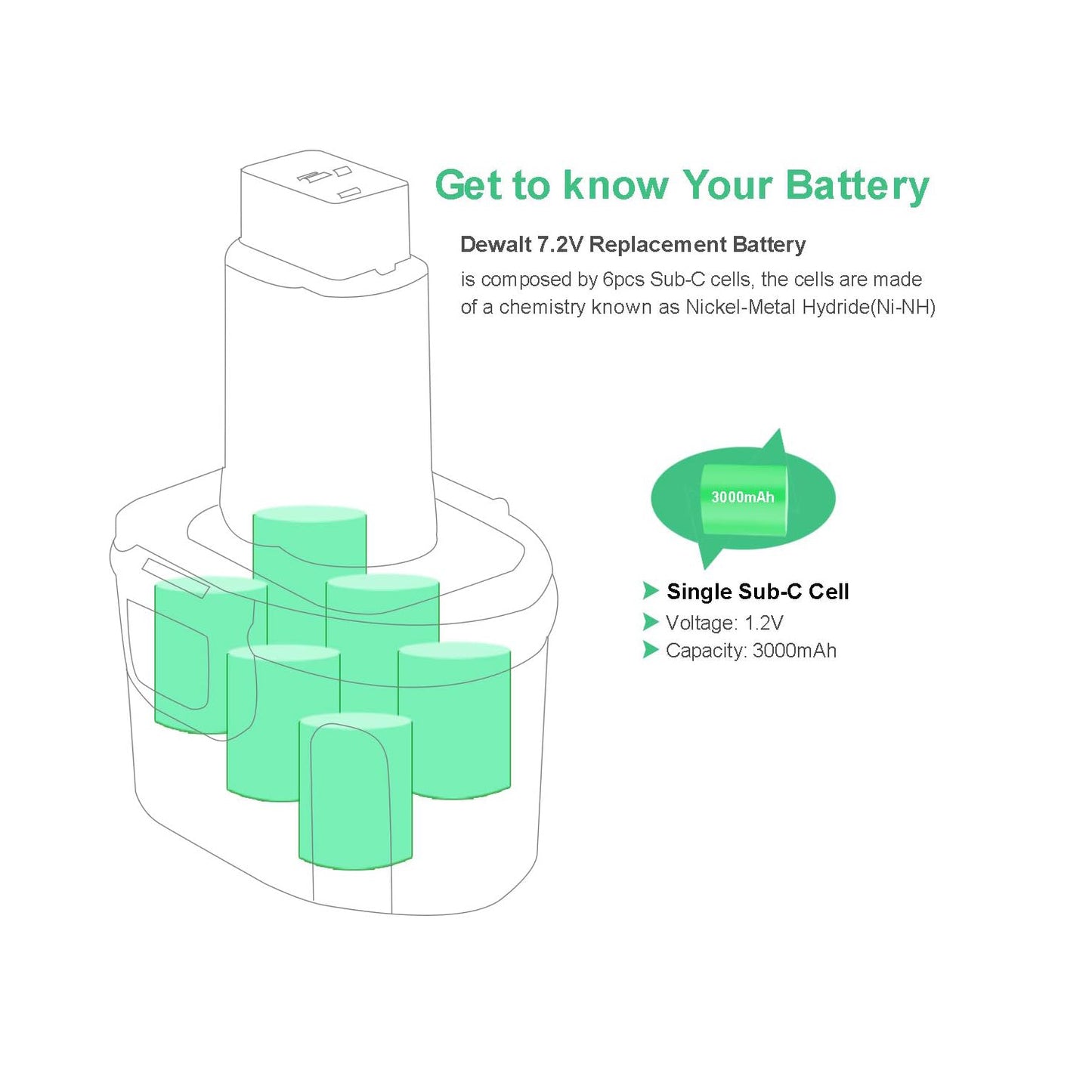 Get to know Your Battery

Dewalt 7.2V Replacement Battery

is composed by 6pcs Sub-C cells, the cells are made of a chemistry known as Nickel-Metal Hydride(Ni-NH)

3000mAh

Single Sub-C Cell
Voltage: 1.2V
Capacity: 3000mAh