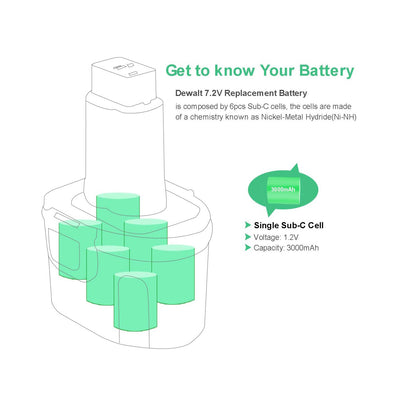 Get to know Your Battery

Dewalt 7.2V Replacement Battery
is composed by 6pcs Sub-C cells, the cells are made of a chemistry known as Nickel-Metal Hydride(Ni-NH)

3000mAh

Single Sub-C Cell
Voltage: 1.2V
Capacity: 3000mAh